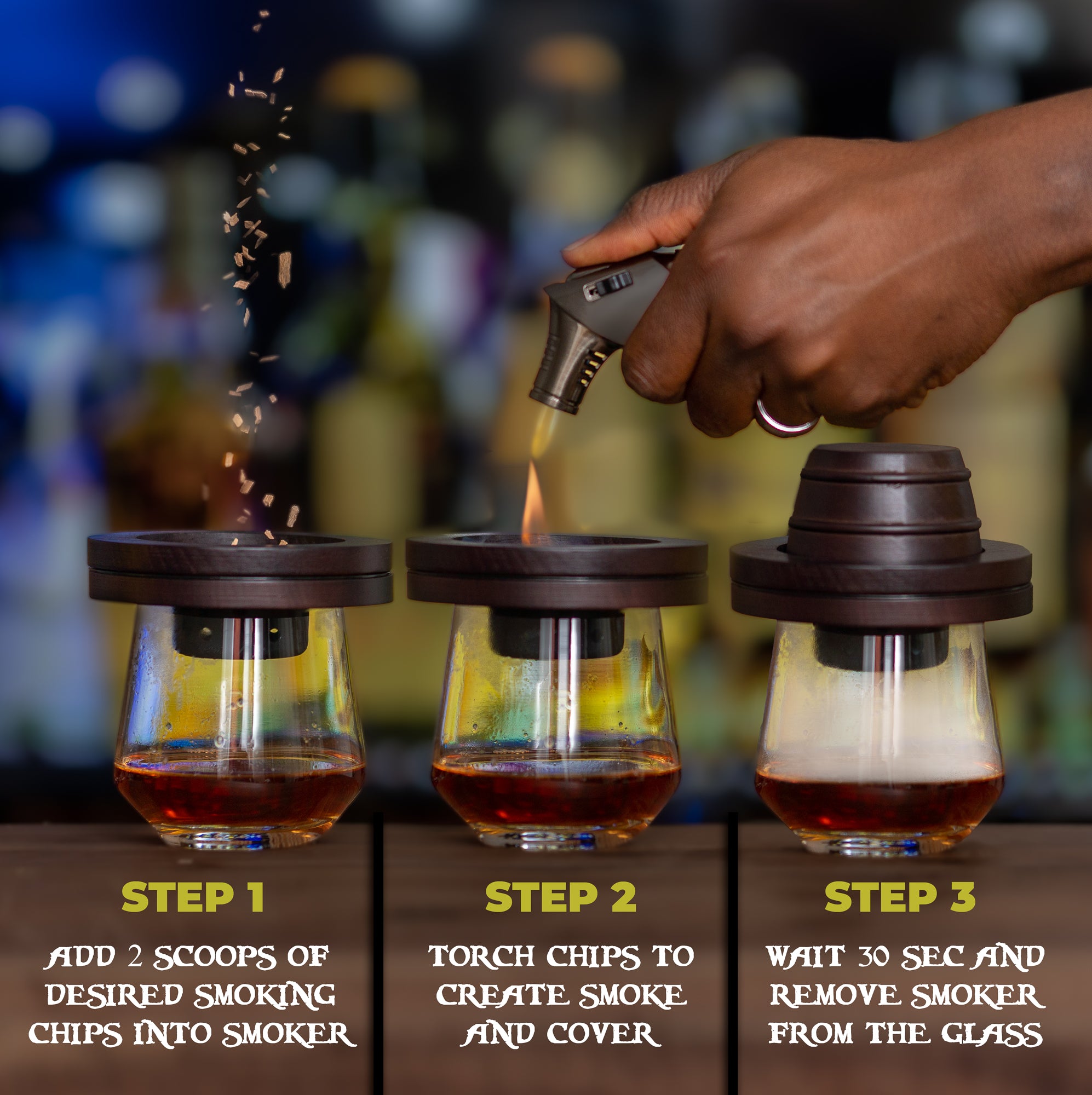 STEP 1

ADD 2 SCOOPS OF DESIRED SMOKING CHIPS INTO SMOKER

STEP 2

TORCH CHIPS TO CREATE SMOKE AND COVER

STEP 3

WAIT 30 SEC AND REMOVE SMOKER FROM THE GLASS